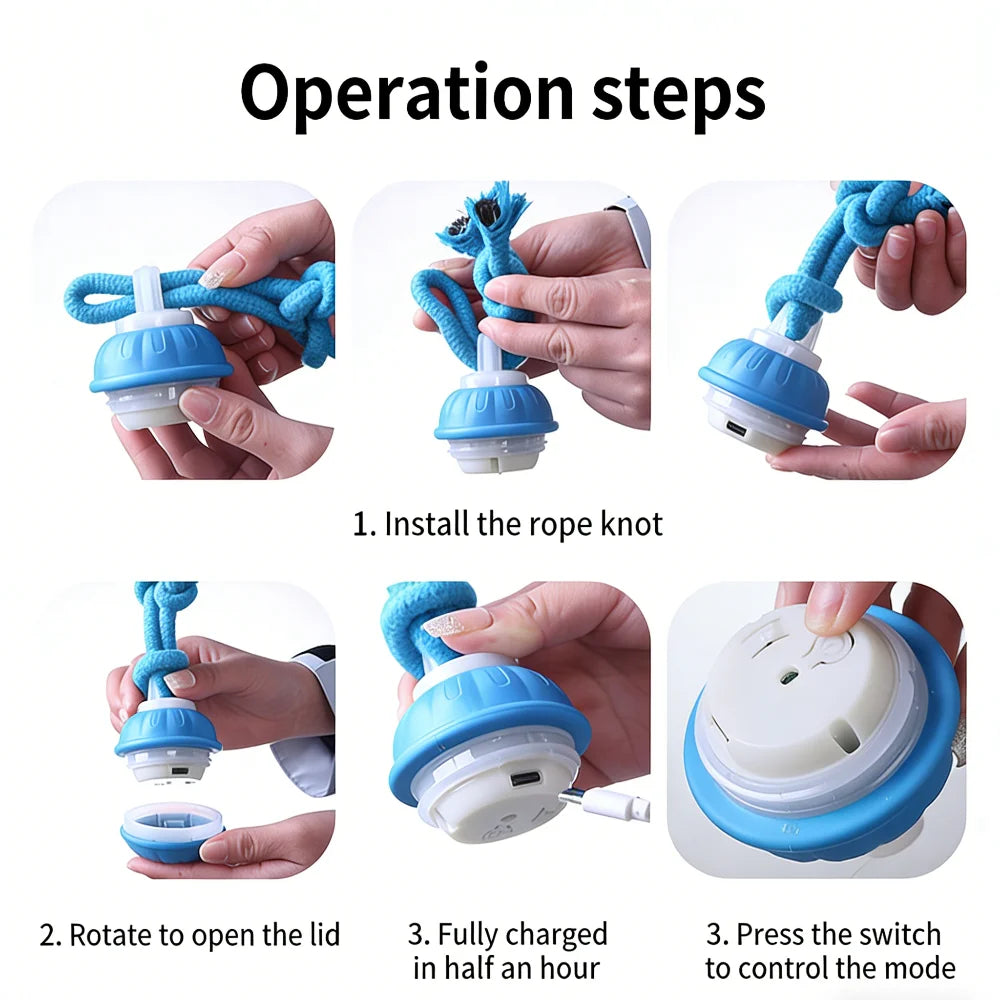 Operation steps

1. Install the rope knot

2. Rotate to open the lid

3. Fully charged in half an hour

3. Press the switch to control the mode